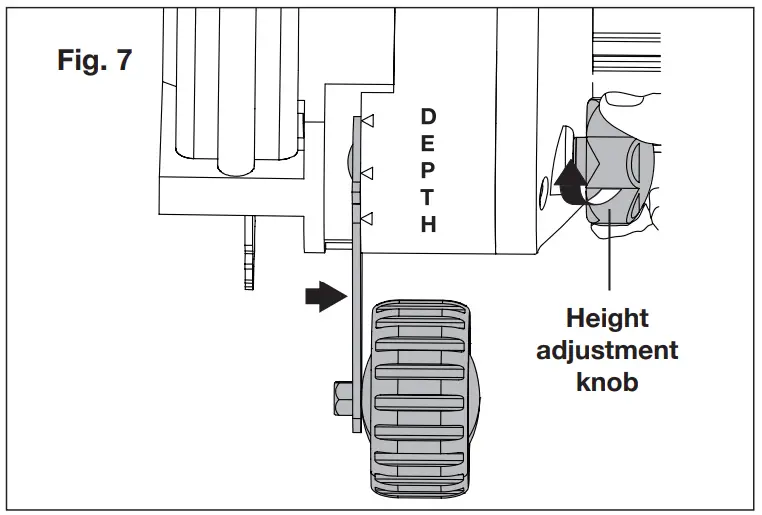 Fig. 7

D
E
P
T
H

Height adjustment knob