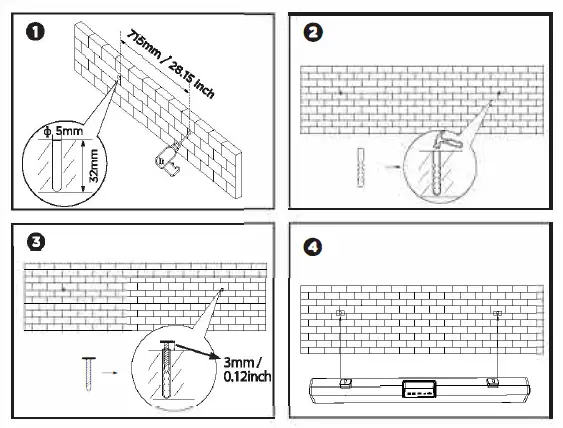 1

715mm / 28.15 inch

ϕ 5mm

32mm

2

3

3mm / 0.12inch

4