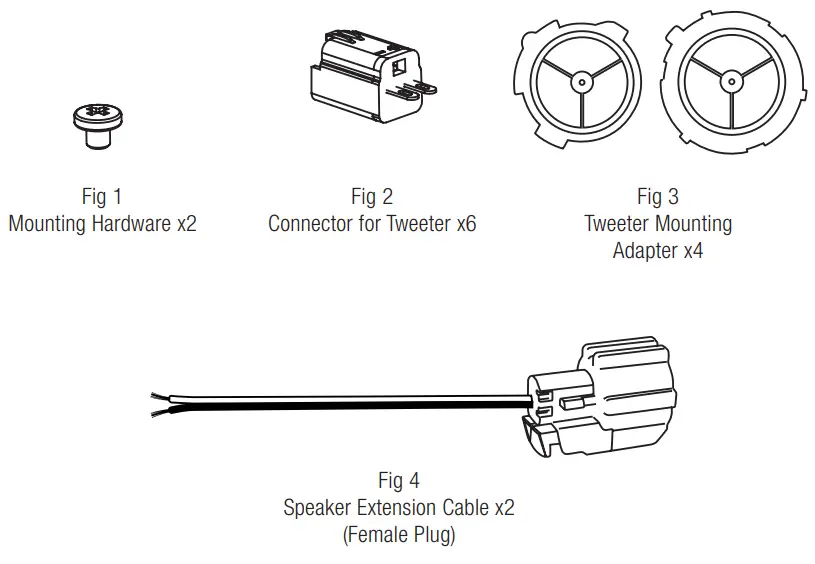 Fig 1
Mounting Hardware x2

Fig 2
Connector for Tweeter x6

Fig 3
Tweeter Mounting Adapter x4

Fig 4
Speaker Extension Cable x2
(Female Plug)