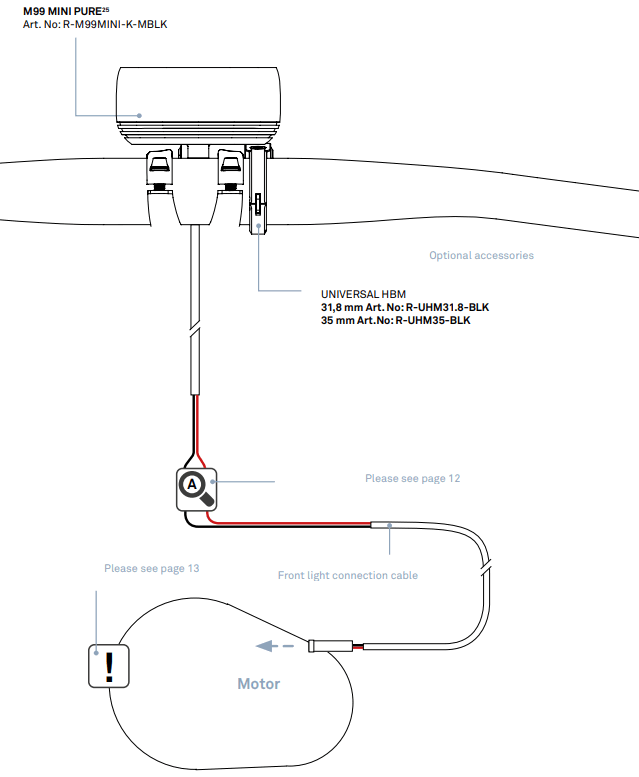 M99 MINI PURE$^{25}$
Art. No: R-M99MINI-K-MBLK

Optional accessories

UNIVERSAL HBM
31,8 mm Art. No: R-UHM31.8-BLK
35 mm Art.No: R-UHM35-BLK

A

Please see page 12

Please see page 13

Front light connection cable

!

Motor