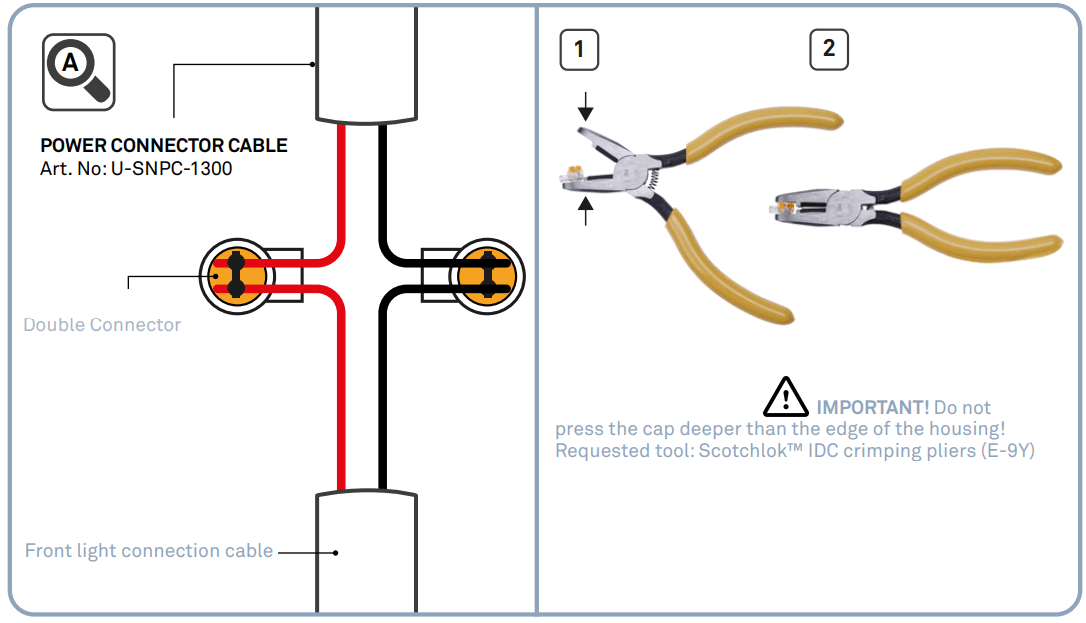 A

POWER CONNECTOR CABLE
Art. No: U-SNPC-1300

Double Connector

Front light connection cable

1

2

IMPORTANT! Do not press the cap deeper than the edge of the housing!
Requested tool: Scotchlok™ IDC crimping pliers (E-9Y)