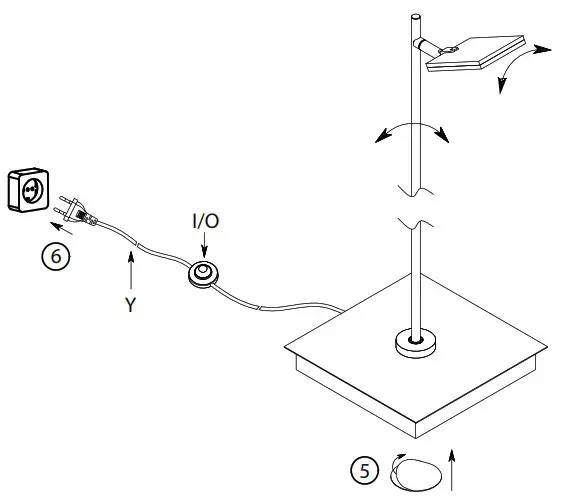 I/O

6

Y

5