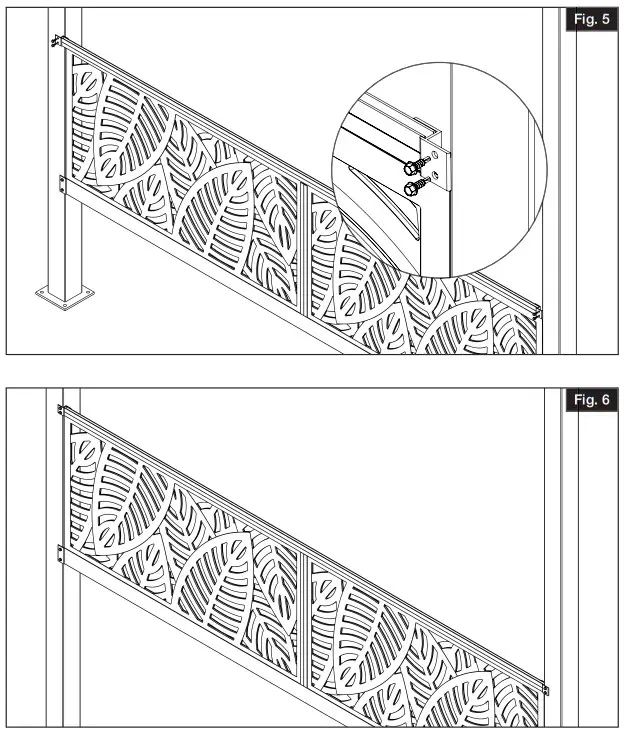 Fig. 5

Fig. 6