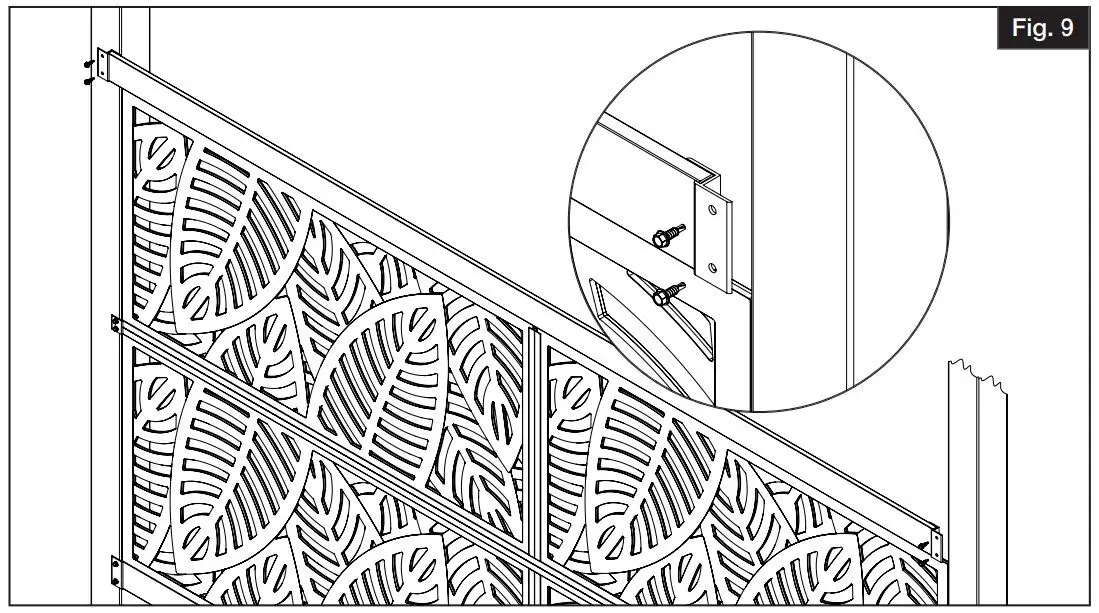 Fig. 9