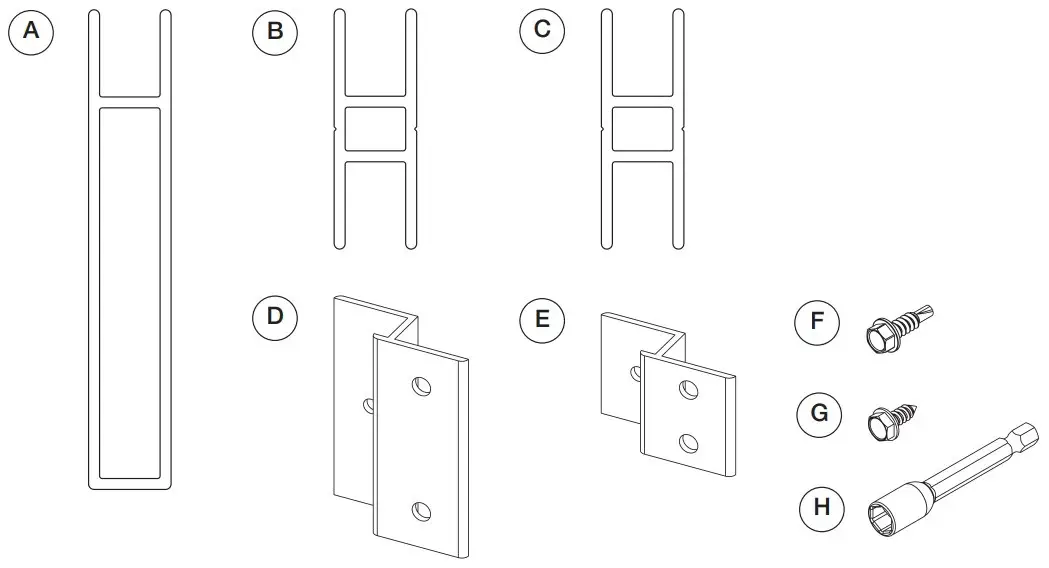 A

B

C

D

E

F

G

H