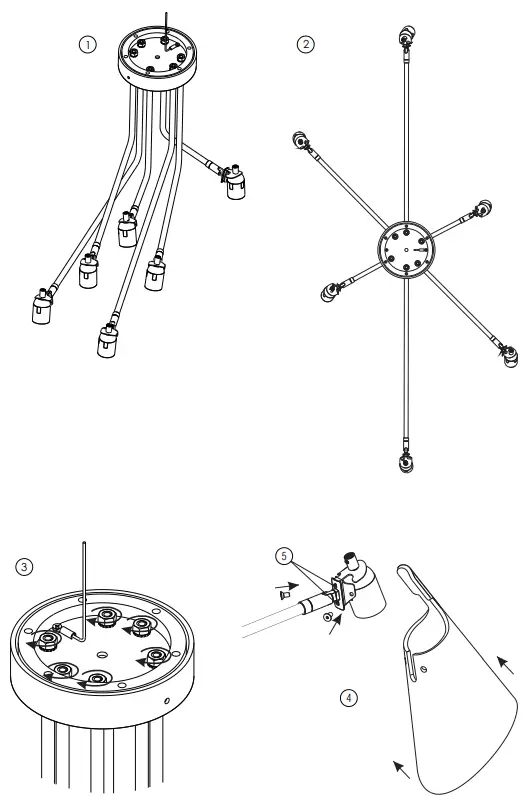 1

2

3

5

4