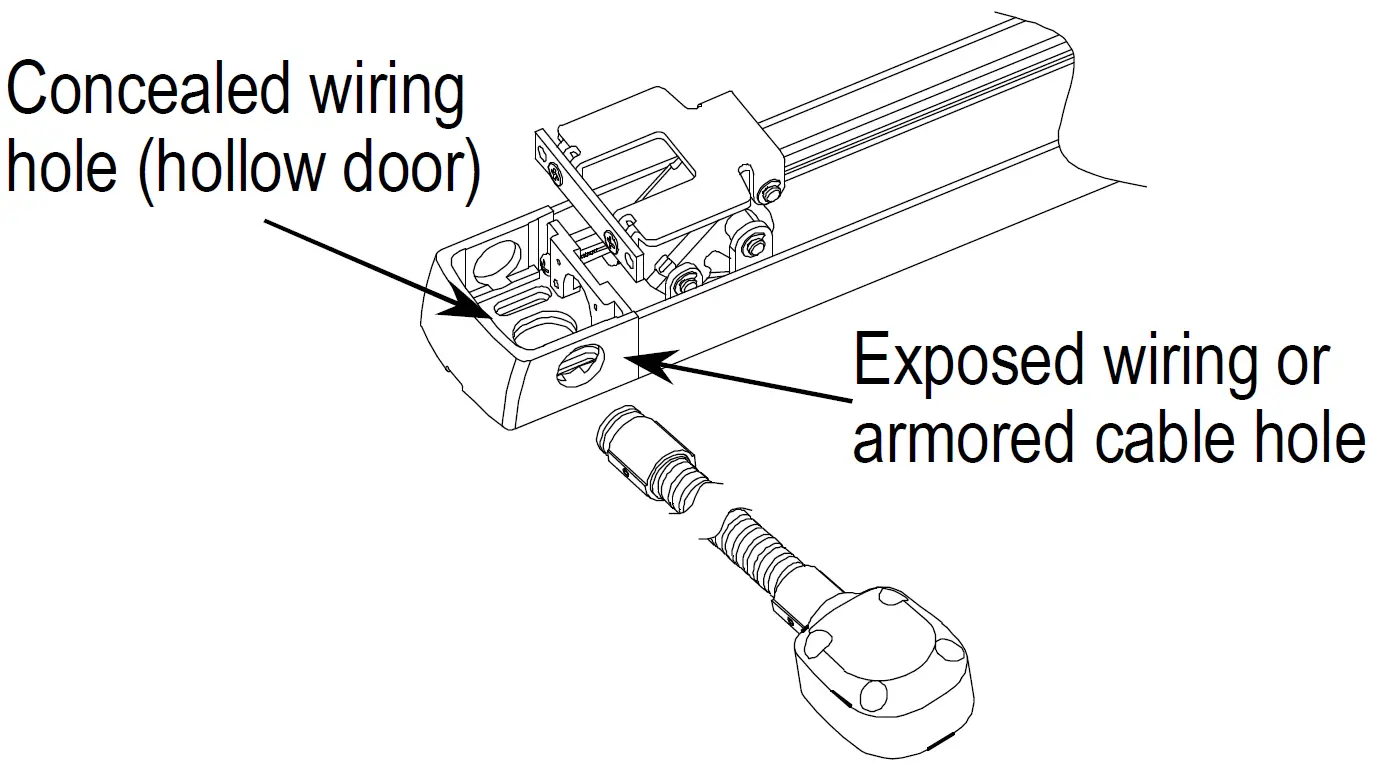 Concealed wiring hole (hollow door)

Exposed wiring or armored cable hole