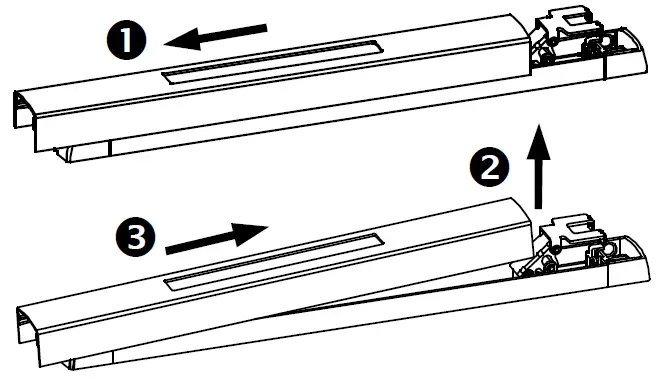 1
2
3