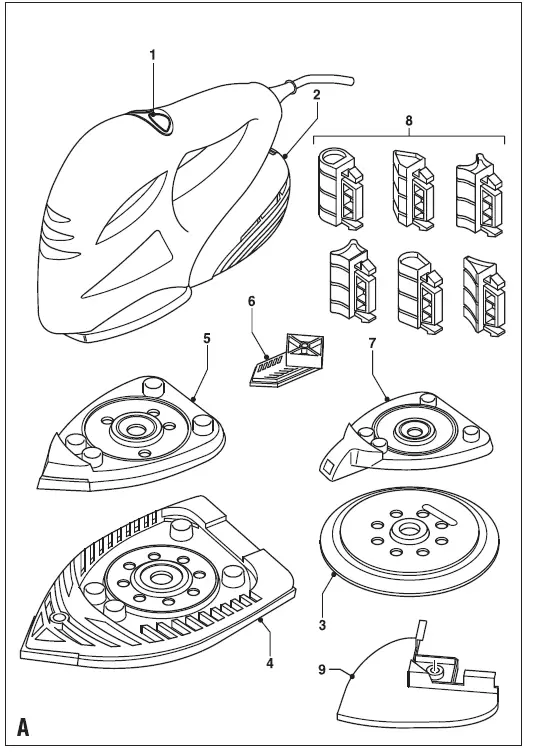 1
2
8
6
5
7
3
4
9
A