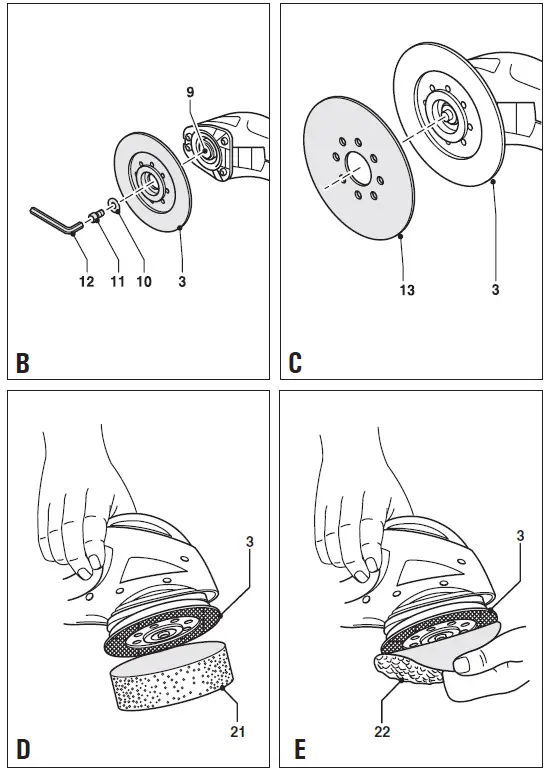 9
12 11 10 3
B

13 3
C

3
21
D

3
22
E