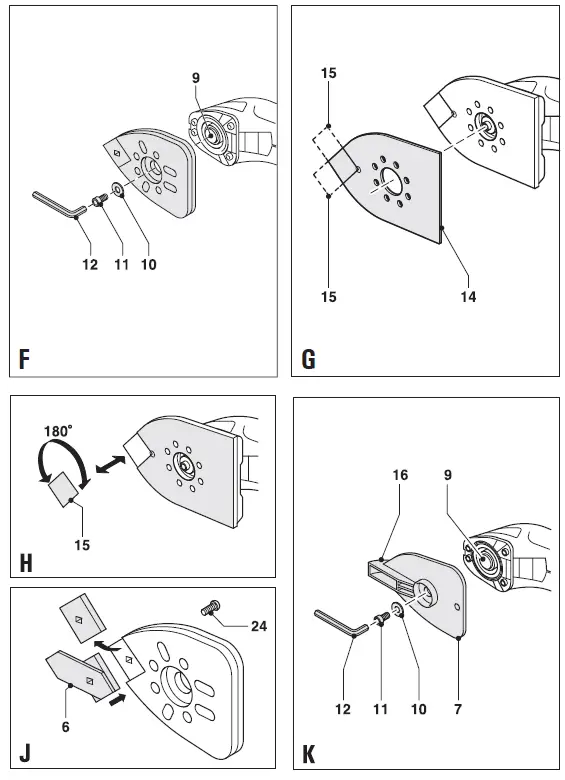 9

12 11 10

F

15

15 14

G

180°

15

H

24

6

J

16 9

12 11 10 7

K