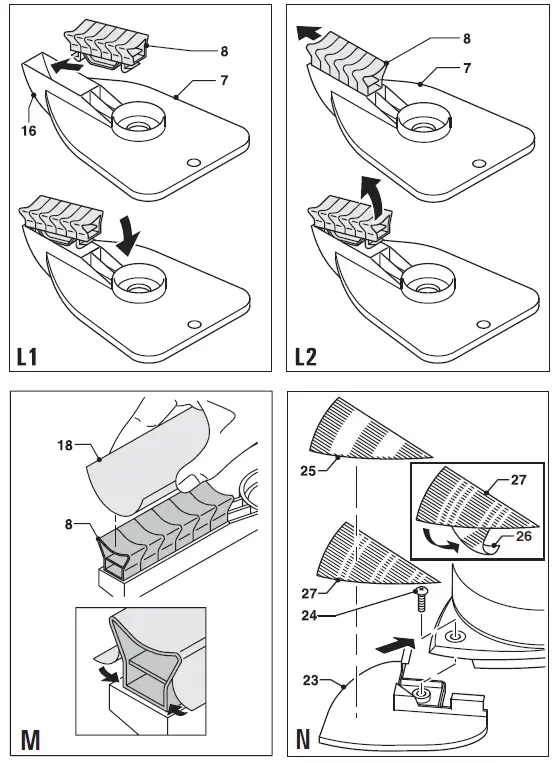 8
7
16
L1

8
7
L2

18
8
M

25
27
26
27
24
23
N