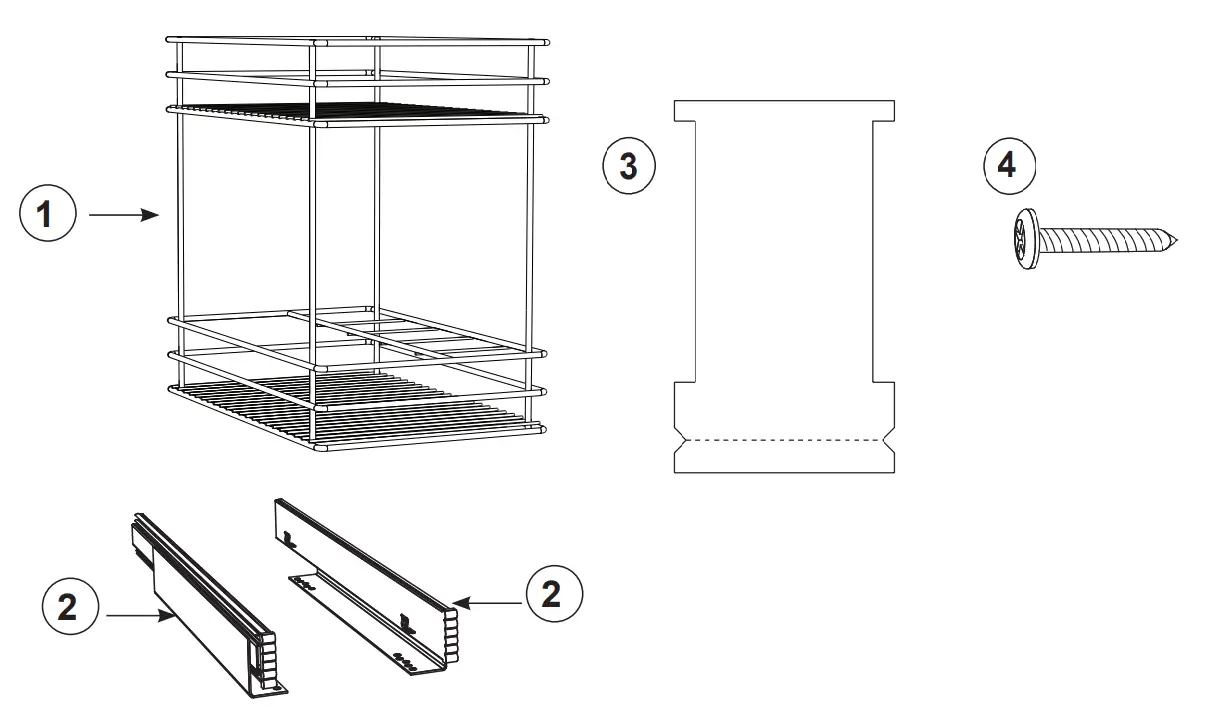 1

3

4

2

2