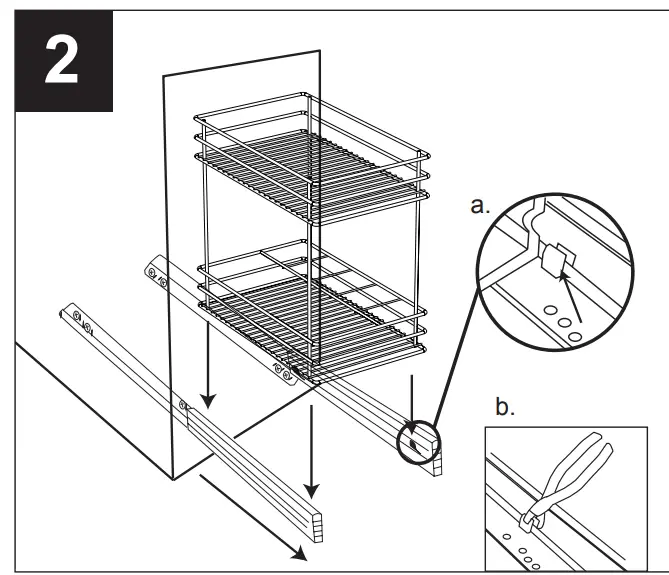 2

a.

b.