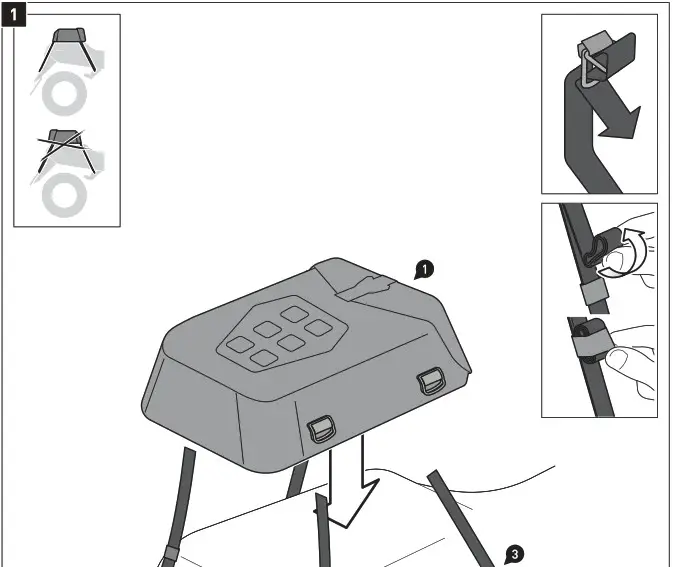 1

1

3