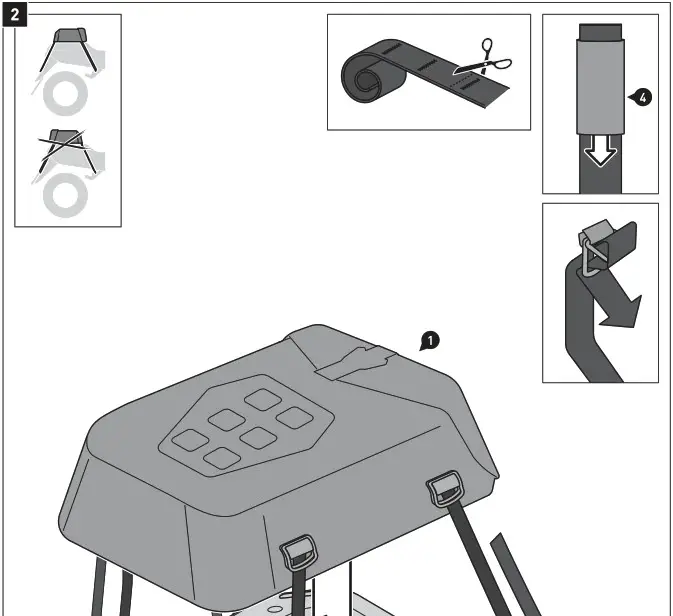 2

4

1