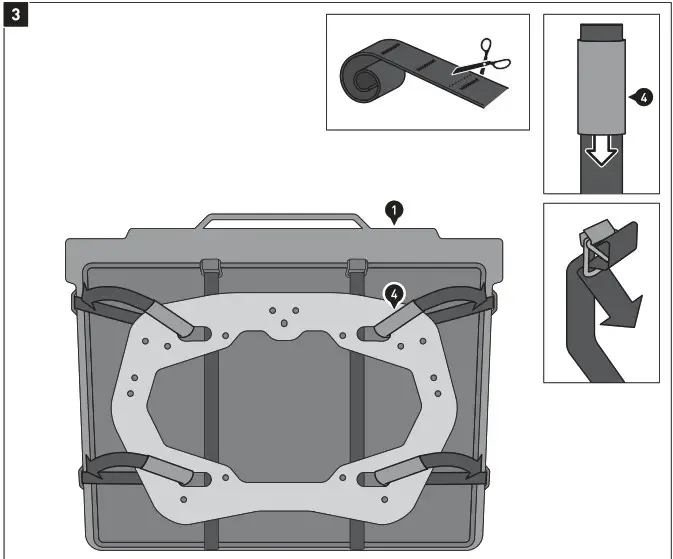 3

4

1

4