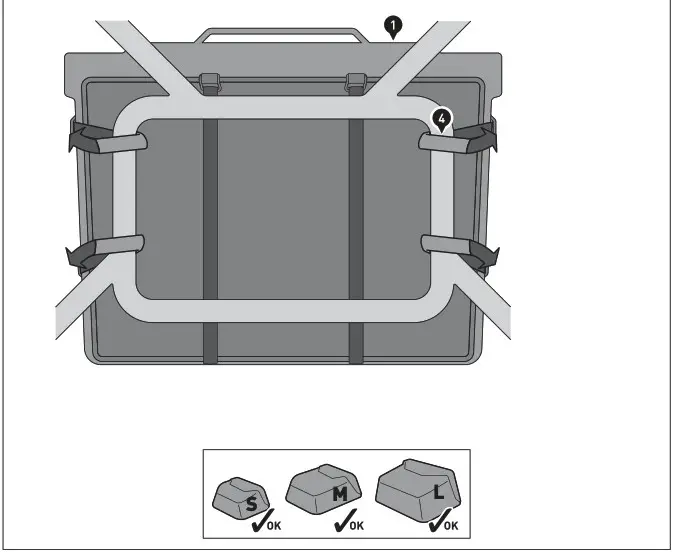 1
4
S
OK
M
OK
L
OK