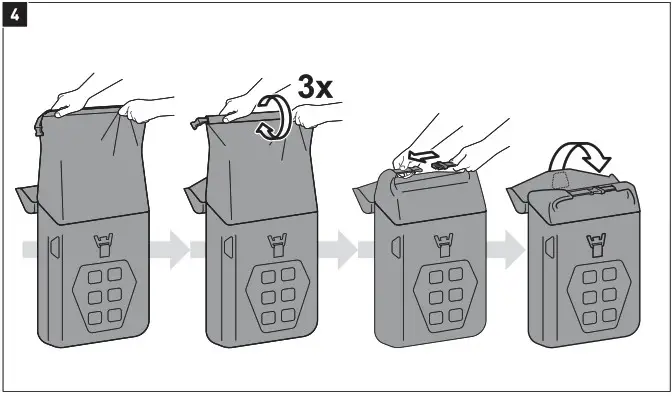 4

3x