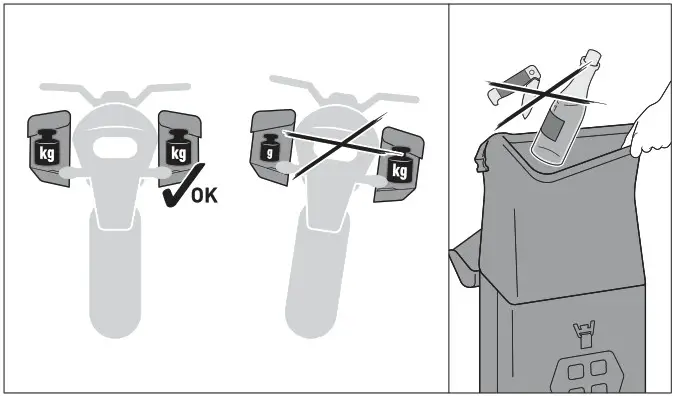 kg
kg
OK
g
kg