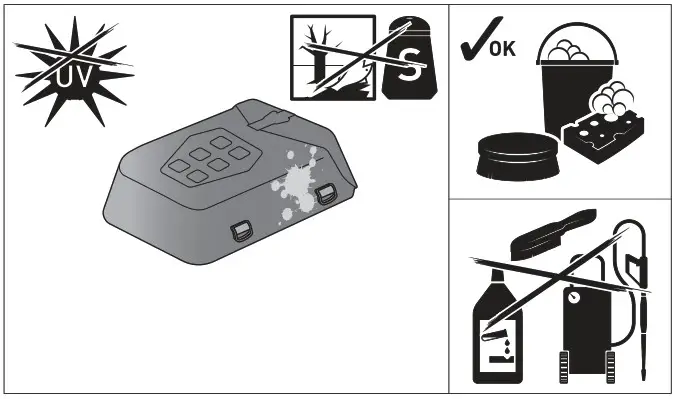 UV

S

OK