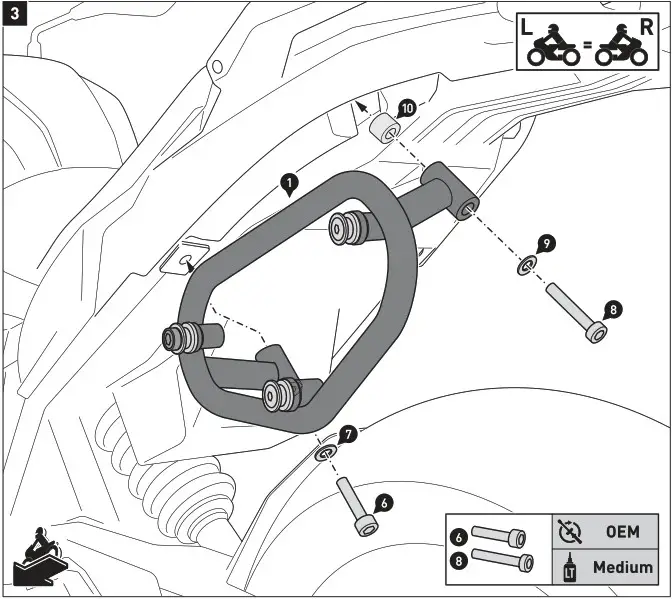 3

L = R

10

1

9

8

7

6

6

8

OEM

LT

Medium