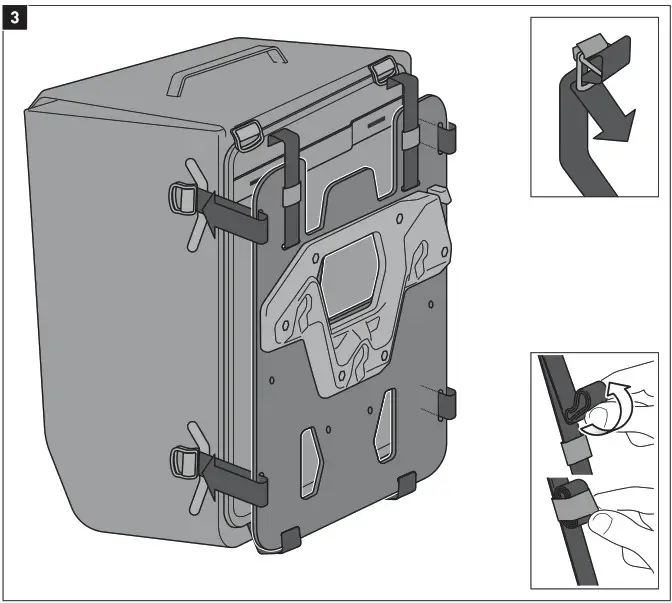 3