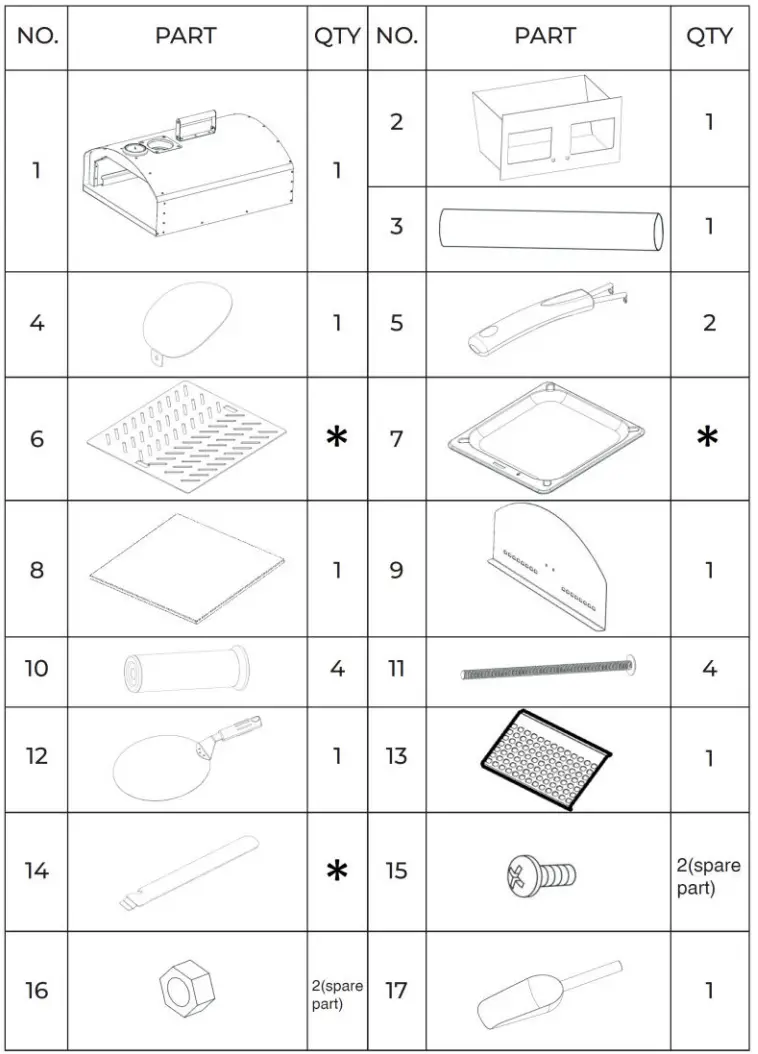 | NO. | PART | QTY | NO. | PART | QTY |
|---|---|---|---|---|---|
| 1 | | 1 | 2 | | 1 |
| | | | 3 | | 1 |
| 4 | | 1 | 5 | | 2 |
| 6 | | * | 7 | | * |
| 8 | | 1 | 9 | | 1 |
| 10 | | 4 | 11 | | 4 |
| 12 | | 1 | 13 | | 1 |
| 14 | | * | 15 | | 2(spare part) |
| 16 | | 2(spare part) | 17 | | 1 |