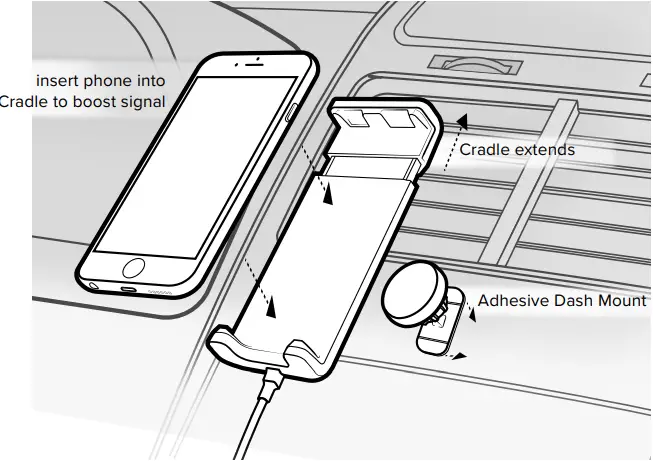 insert phone into Cradle to boost signal

Cradle extends

Adhesive Dash Mount