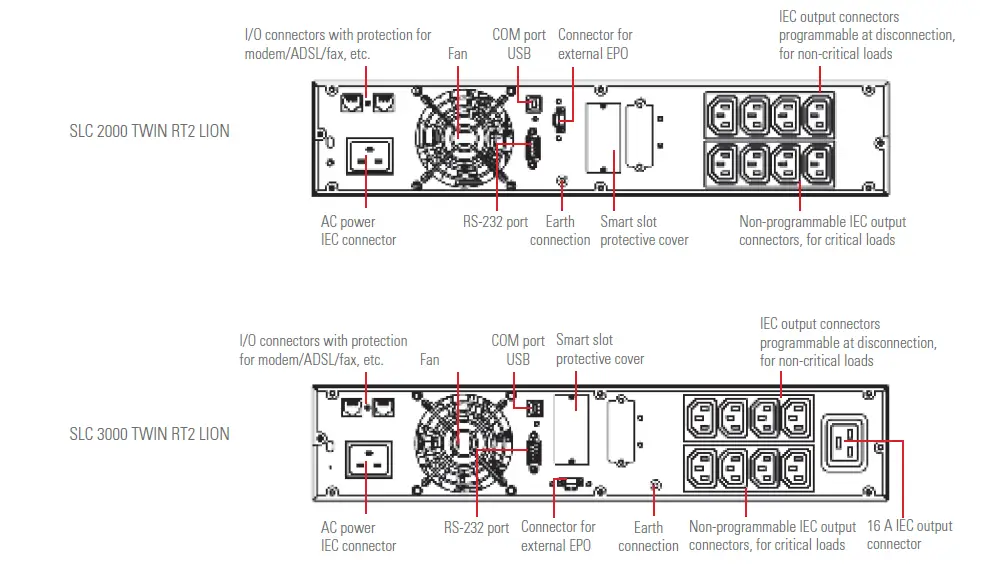 I/O connectors with protection for modem/ADSL/fax, etc.

Fan

COM port USB

Connector for external EPO

IEC output connectors programmable at disconnection, for non-critical loads

SLC 2000 TWIN RT2 LION

AC power IEC connector

RS-232 port

Earth connection

Smart slot protective cover

Non-programmable IEC output connectors, for critical loads

I/O connectors with protection for modem/ADSL/fax, etc.

Fan

COM port USB

Smart slot protective cover

IEC output connectors programmable at disconnection, for non-critical loads

SLC 3000 TWIN RT2 LION

AC power IEC connector

RS-232 port

Connector for external EPO

Earth connection

Non-programmable IEC output connectors, for critical loads

16 A IEC output connector