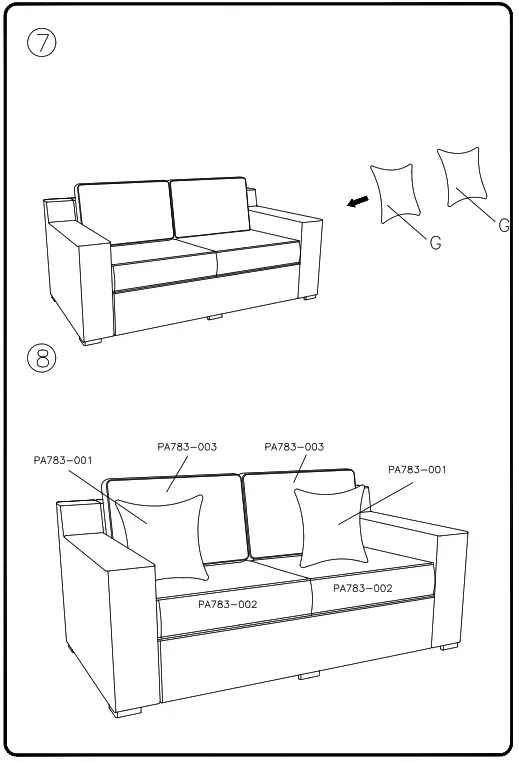 ⑦

G

G

⑧

PA783-001

PA783-003

PA783-003

PA783-001

PA783-002

PA783-002