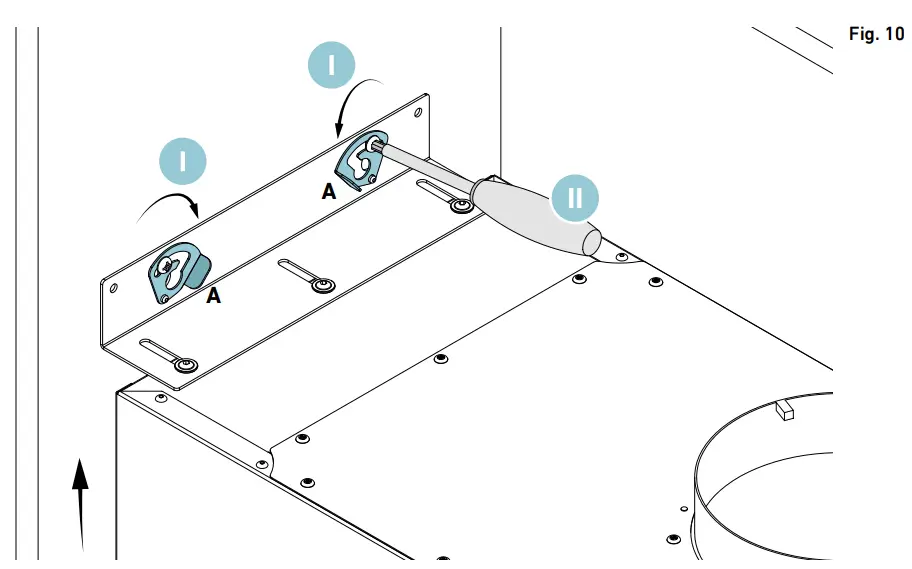 Fig. 10

I

I

A

A

II