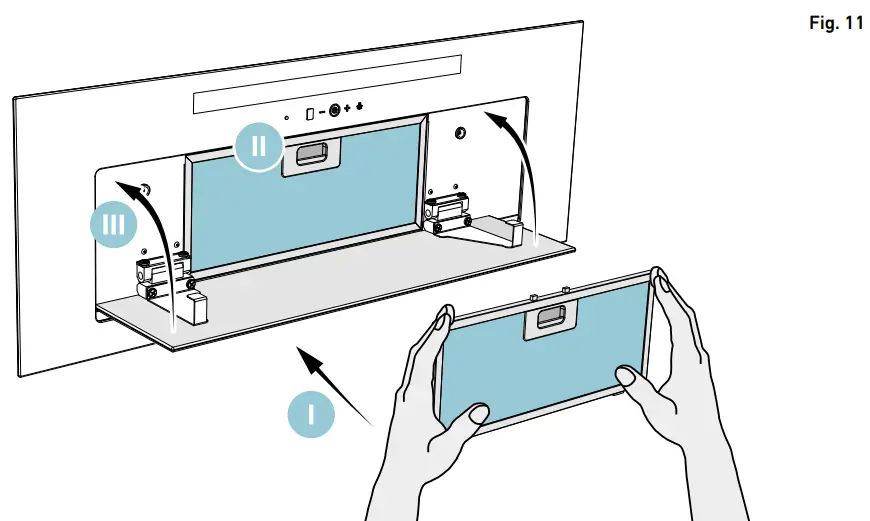 Fig. 11

II

III

I