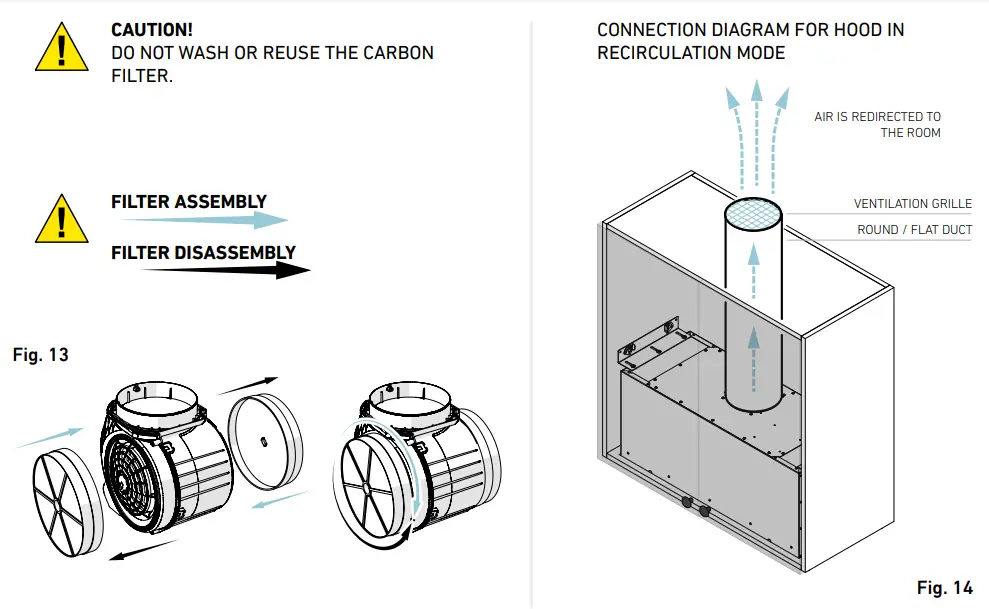 CAUTION!
DO NOT WASH OR REUSE THE CARBON FILTER.

FILTER ASSEMBLY
FILTER DISASSEMBLY

Fig. 13

CONNECTION DIAGRAM FOR HOOD IN RECIRCULATION MODE

AIR IS REDIRECTED TO THE ROOM

VENTILATION GRILLE
ROUND / FLAT DUCT

Fig. 14