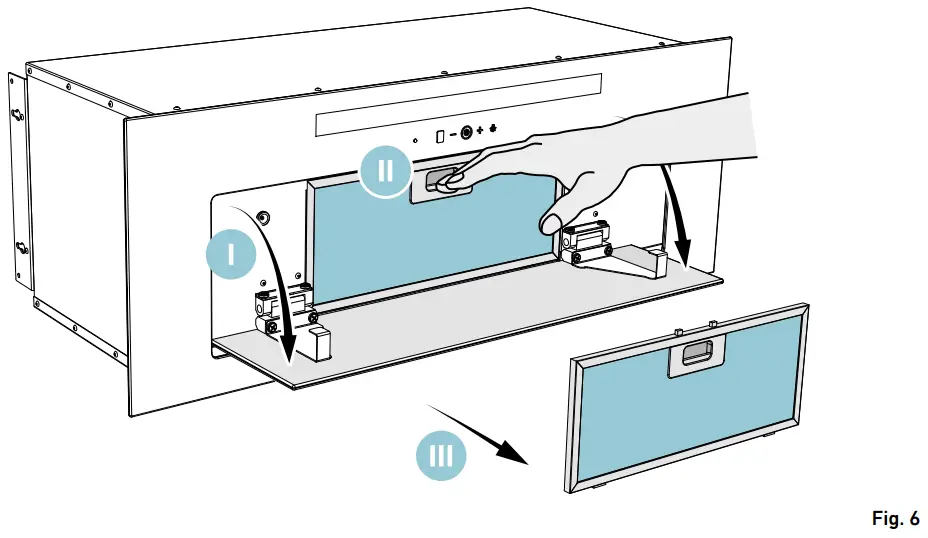 II

I

III

Fig. 6