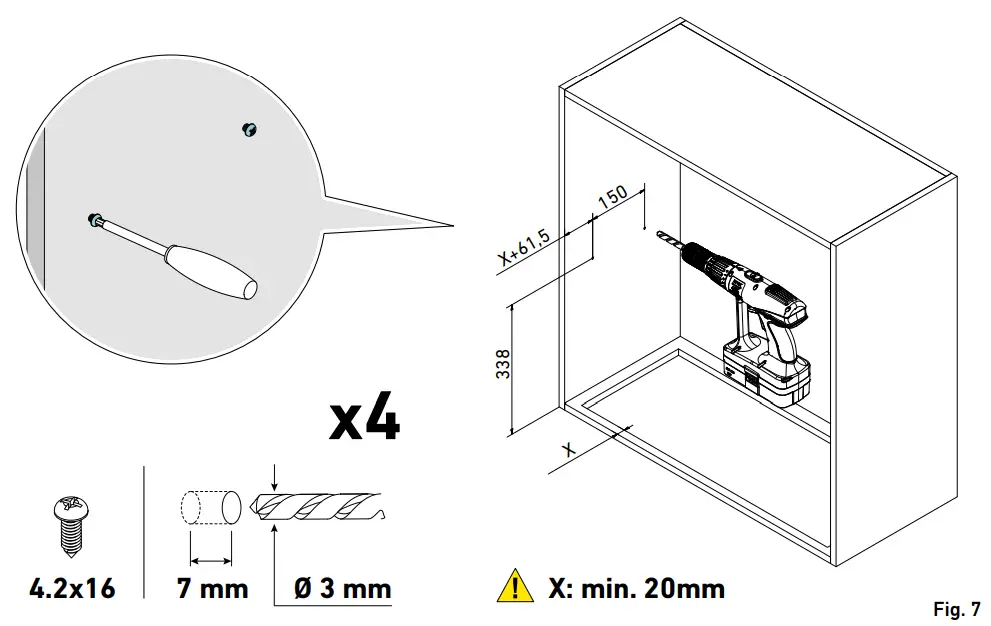 150
X+61,5
338
X
x4
4.2x16
7 mm
Ø 3 mm
X: min. 20mm
Fig. 7