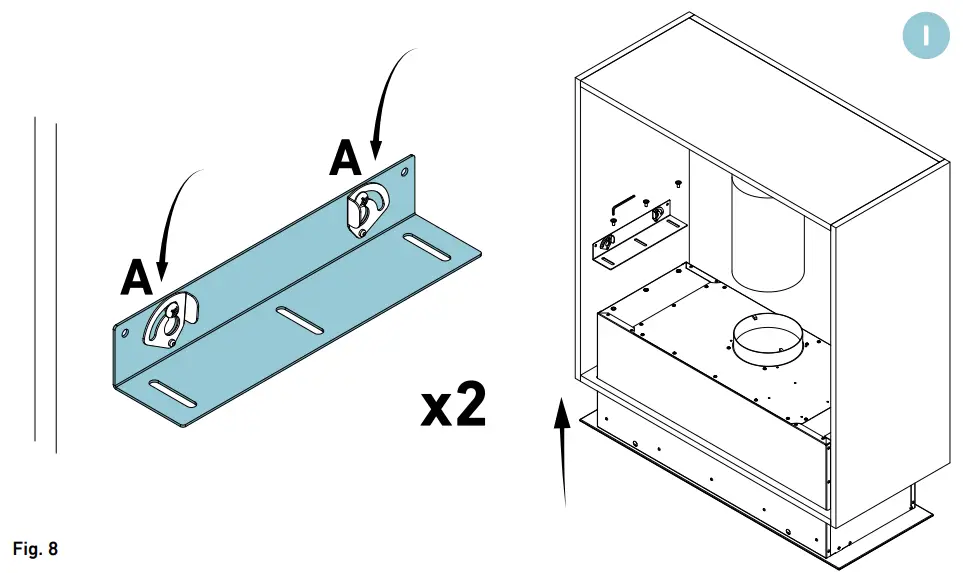 I

A

A

x2

Fig. 8