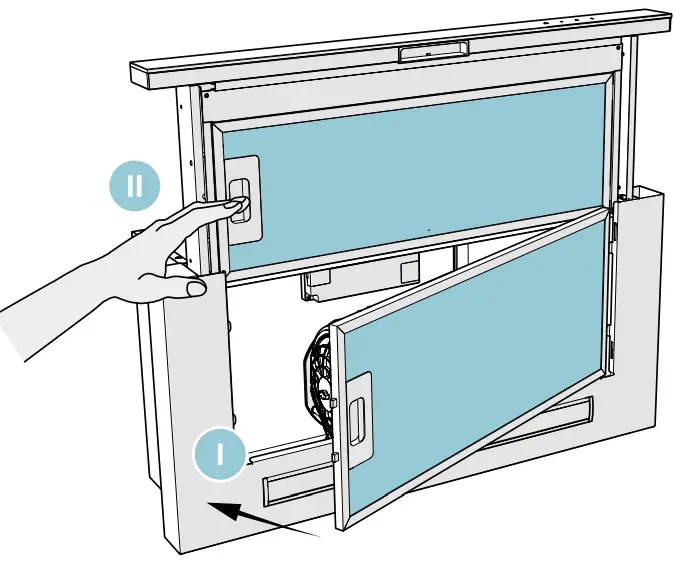 II

I