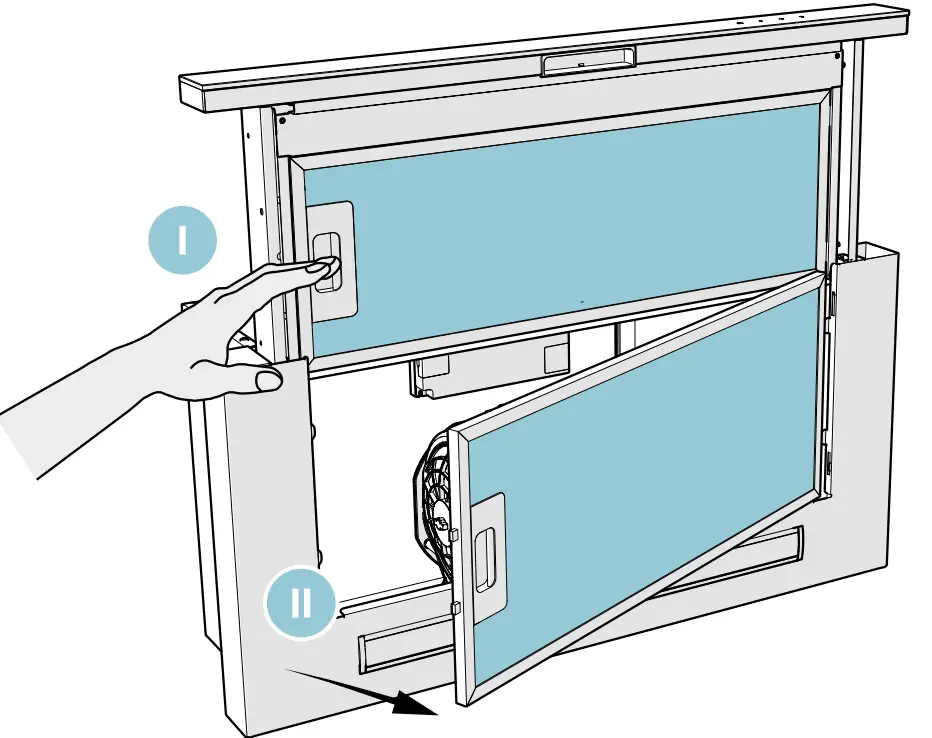 I

II