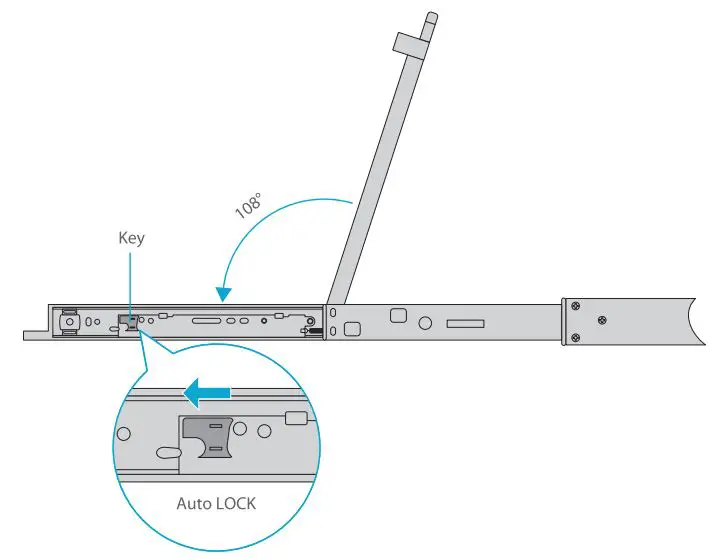 108°

Key

Auto LOCK