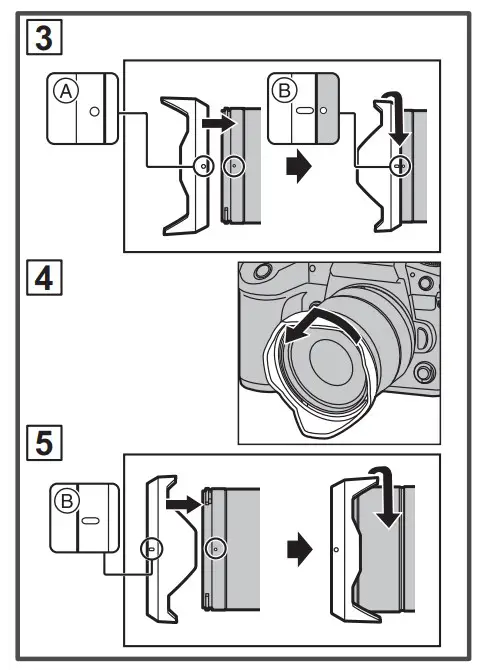 3
A
B
4
5
B