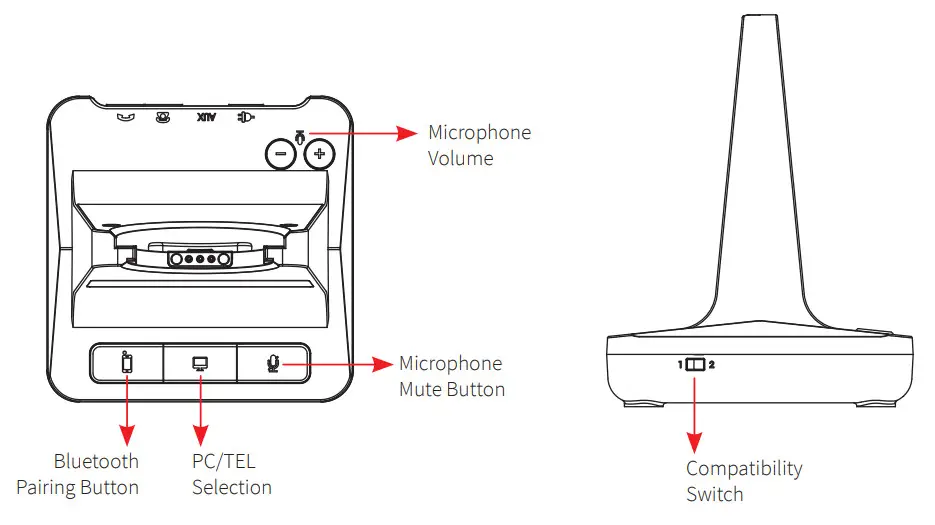 AUX

Microphone Volume

Microphone Mute Button

Bluetooth Pairing Button

PC/TEL Selection

1 2

Compatibility Switch