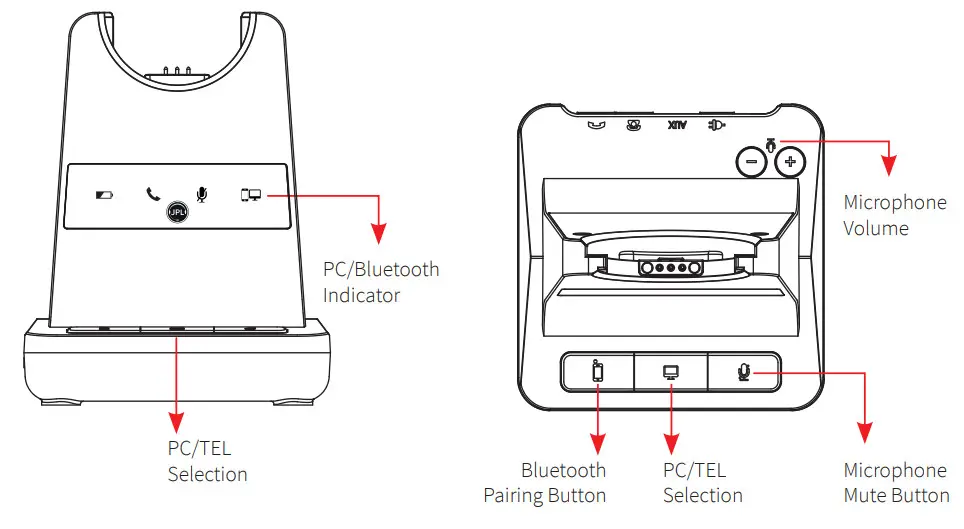 JPL

PC/Bluetooth Indicator

PC/TEL Selection

AUX

Microphone Volume

Bluetooth Pairing Button

PC/TEL Selection

Microphone Mute Button