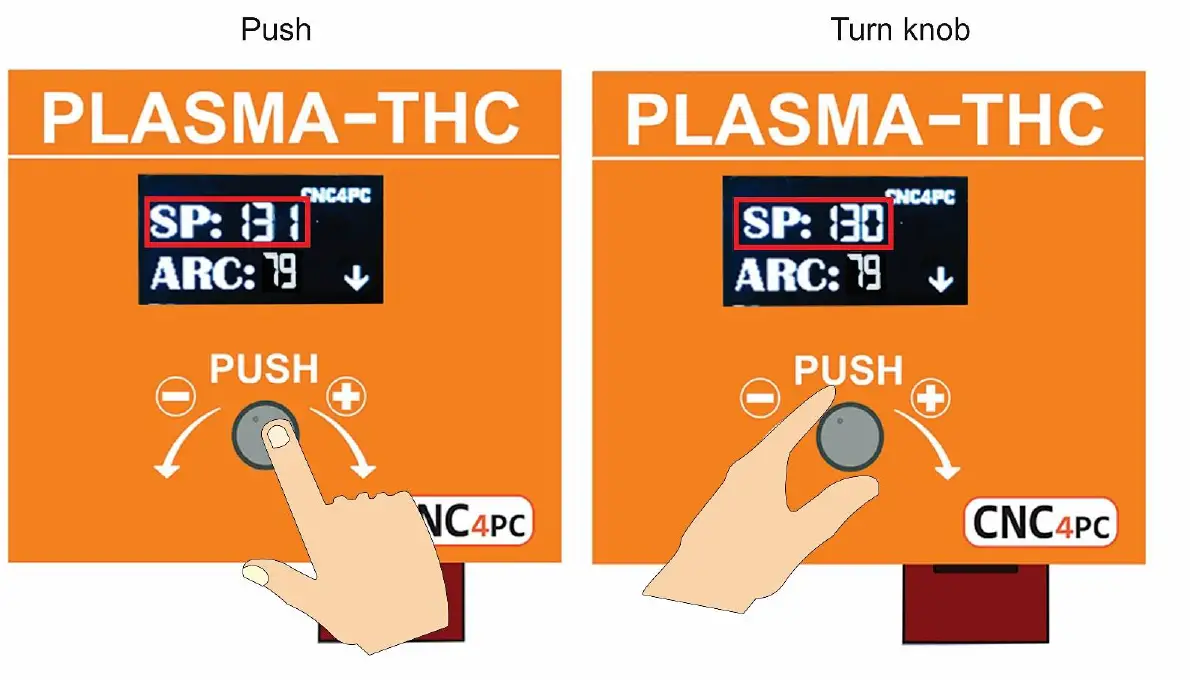 Push

PLASMA-THC

CNC4PC

SP: 131

ARC: 79 ↓

PUSH

−

+

NC4PC

Turn knob

PLASMA-THC

CNC4PC

SP: 130

ARC: 79 ↓

PUSH

−

+

CNC4PC