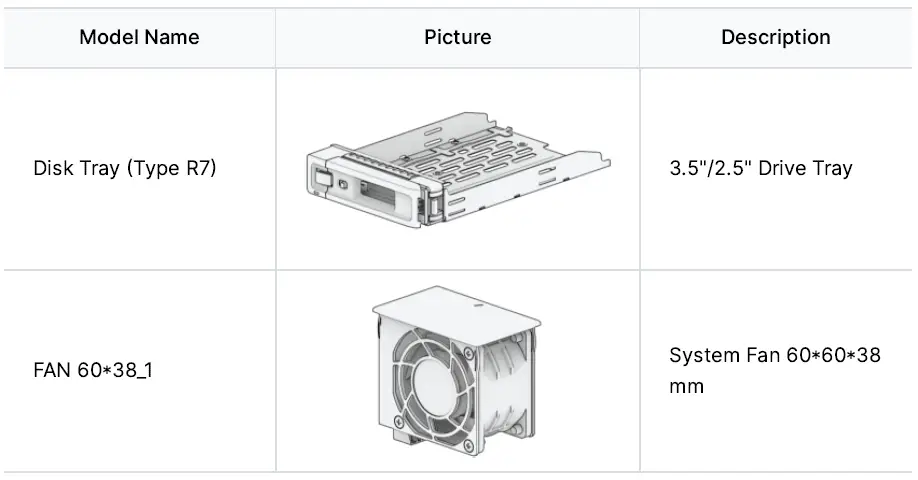 | Model Name | Picture | Description |
|---|---|---|
| Disk Tray (Type R7) | | 3.5"/2.5" Drive Tray |
| FAN 60*38_1 | | System Fan 60*60*38 mm |