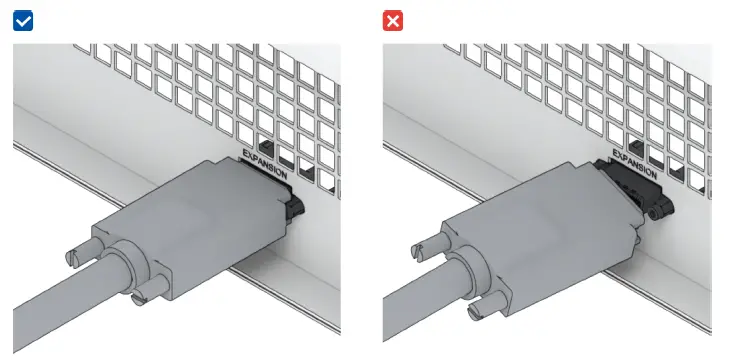 EXPANSION

EXPANSION