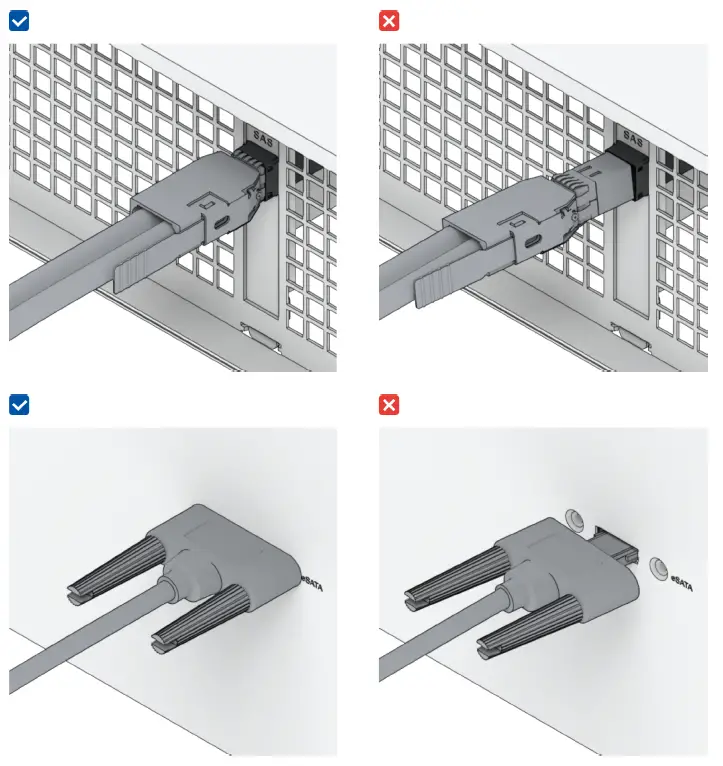 SAS

SAS

eSATA

eSATA