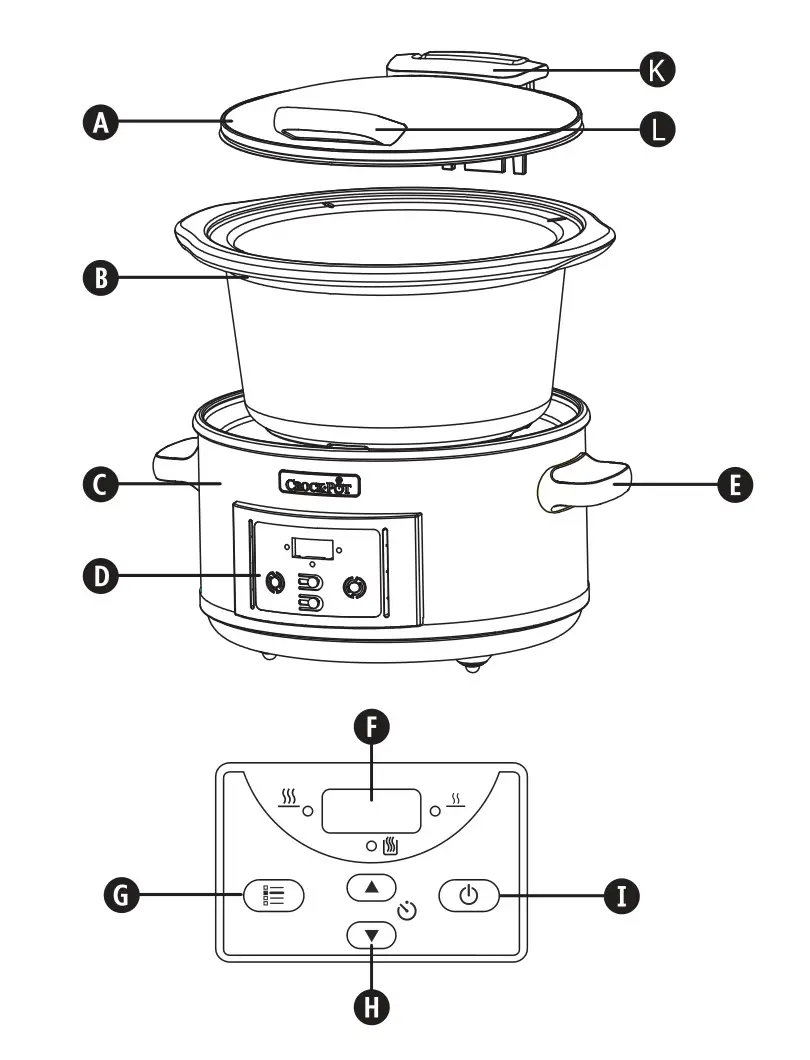 K
A
L
B
C
CROCK-POT
E
D
F
G
I
H