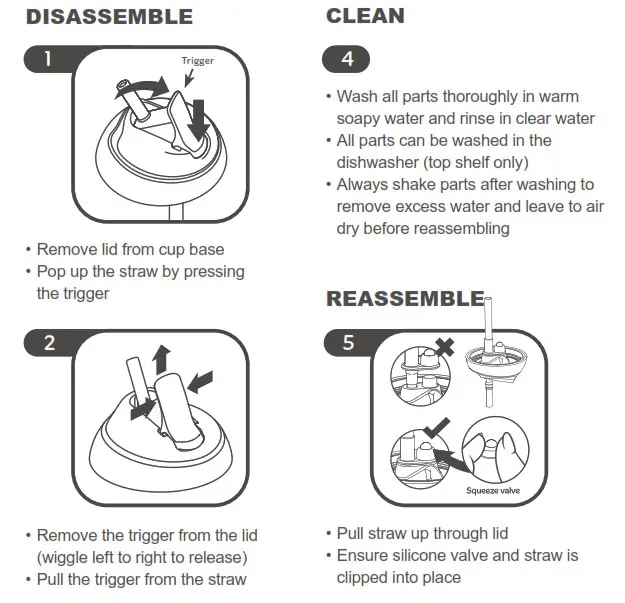 DISASSEMBLE

1

Trigger

• Remove lid from cup base
• Pop up the straw by pressing the trigger

2

• Remove the trigger from the lid (wiggle left to right to release)
• Pull the trigger from the straw

CLEAN

4

• Wash all parts thoroughly in warm soapy water and rinse in clear water
• All parts can be washed in the dishwasher (top shelf only)
• Always shake parts after washing to remove excess water and leave to air dry before reassembling

REASSEMBLE

5

Squeeze valve

• Pull straw up through lid
• Ensure silicone valve and straw is clipped into place