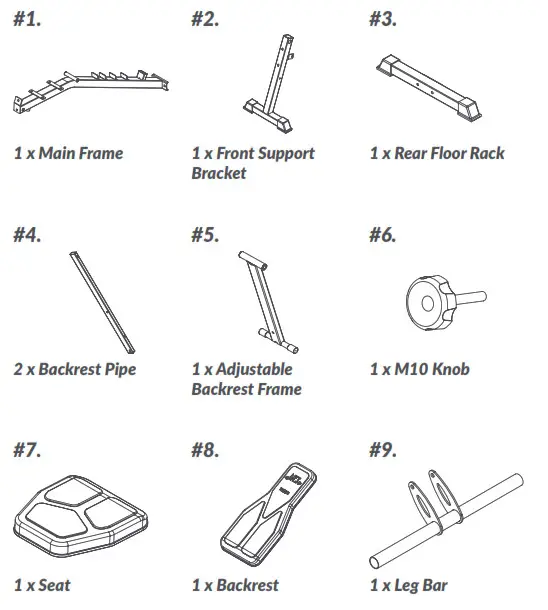 #1.

1 x Main Frame

#2.

1 x Front Support Bracket

#3.

1 x Rear Floor Rack

#4.

2 x Backrest Pipe

#5.

1 x Adjustable Backrest Frame

#6.

1 x M10 Knob

#7.

1 x Seat

#8.

1 x Backrest

#9.

1 x Leg Bar